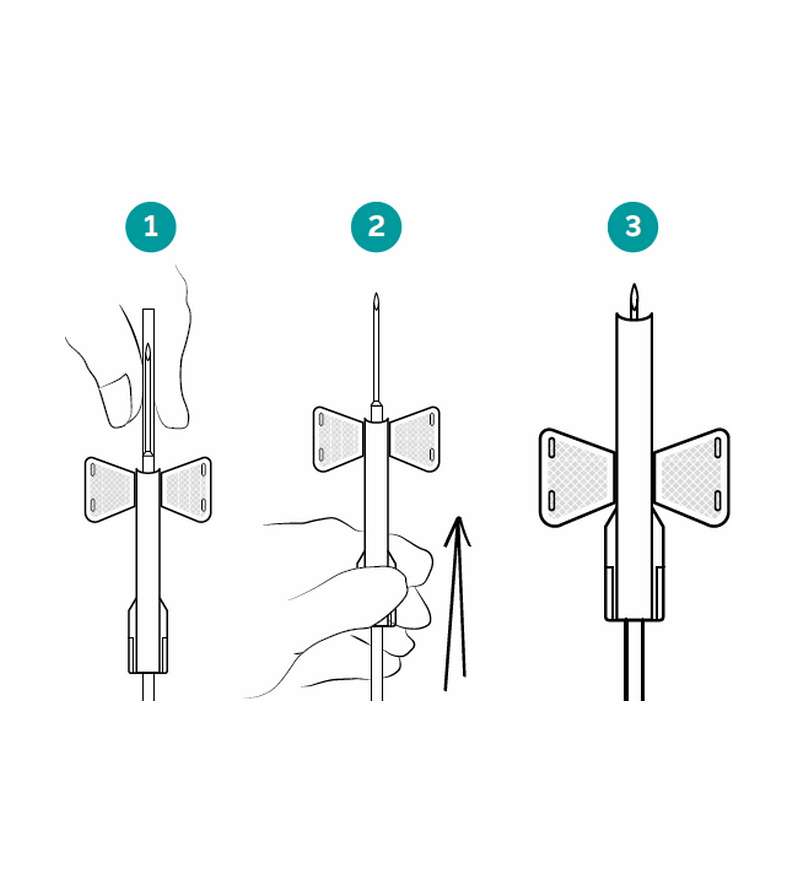 1
2
3